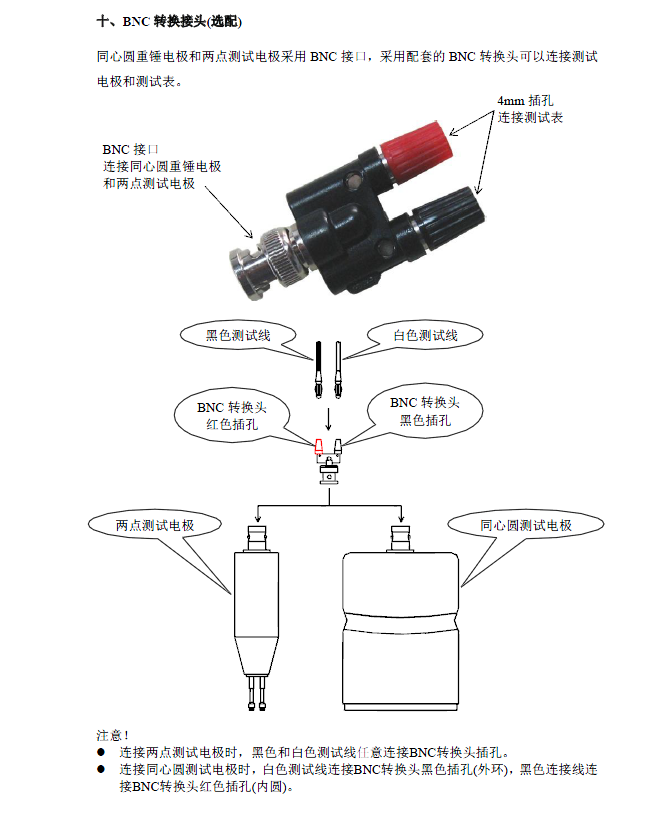 十、BNC 转换接头(选配)

同心圆重锤电极和两点测试电极采用 BNC 接口，采用配套的 BNC 转换头可以连接测试电极和测试表。

4mm 插孔
连接测试表

BNC 接口
连接同心圆重锤电极
和两点测试电极

黑色测试线

白色测试线

BNC 转换头
红色插孔

BNC 转换头
黑色插孔

两点测试电极

同心圆测试电极

注意!
● 连接两点测试电极时，黑色和白色测试线任意连接BNC转换头插孔。
● 连接同心圆测试电极时，白色测试线连接BNC转换头黑色插孔(外环)，黑色连接线连接BNC转换头红色插孔(内圆)。